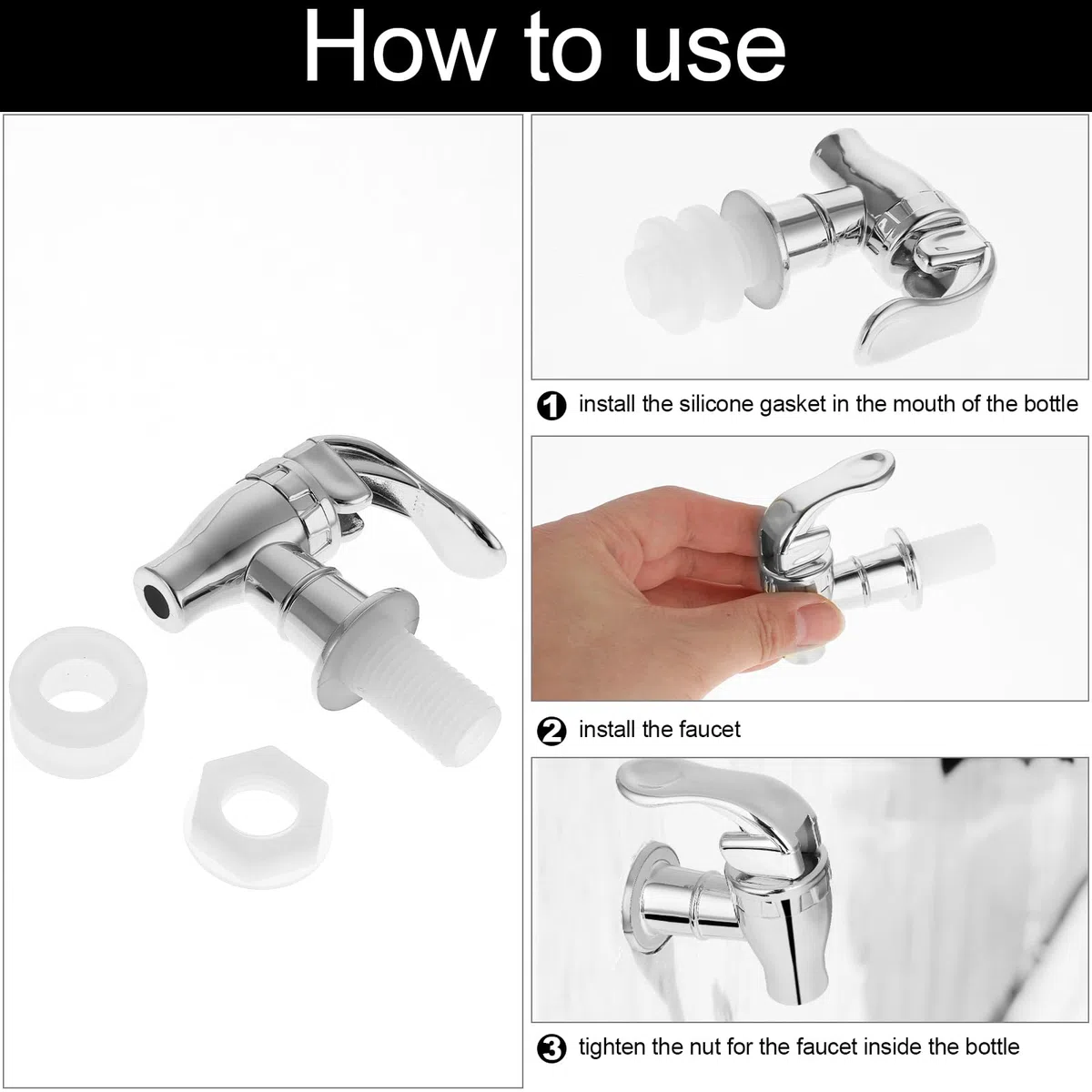 How to use

1 install the silicone gasket in the mouth of the bottle

2 install the faucet

3 tighten the nut for the faucet inside the bottle