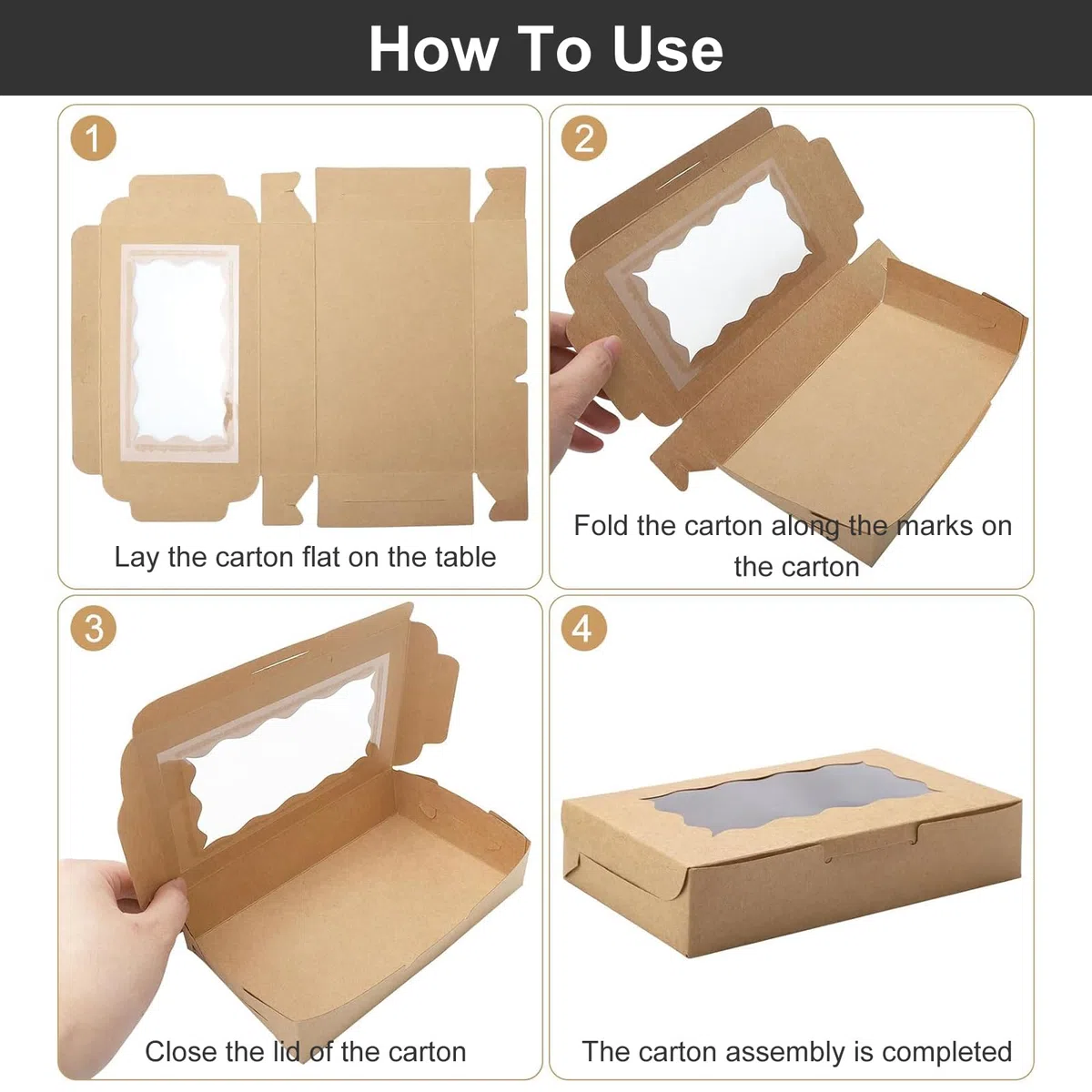 How To Use

1

Lay the carton flat on the table

2

Fold the carton along the marks on the carton

3

Close the lid of the carton

4

The carton assembly is completed