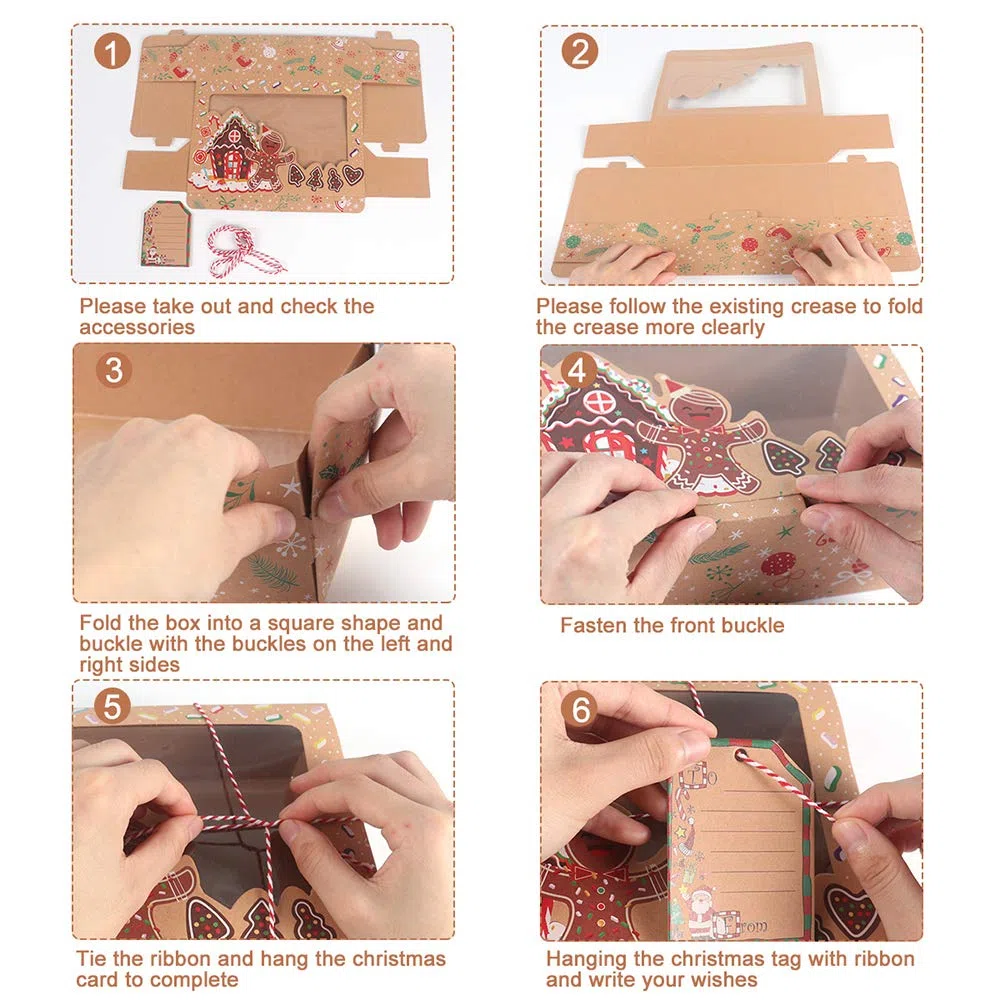 1

Please take out and check the accessories

2

Please follow the existing crease to fold the crease more clearly

3

Fold the box into a square shape and buckle with the buckles on the left and right sides

4

Fasten the front buckle

5

Tie the ribbon and hang the christmas card to complete

6

To

From

Hanging the christmas tag with ribbon and write your wishes