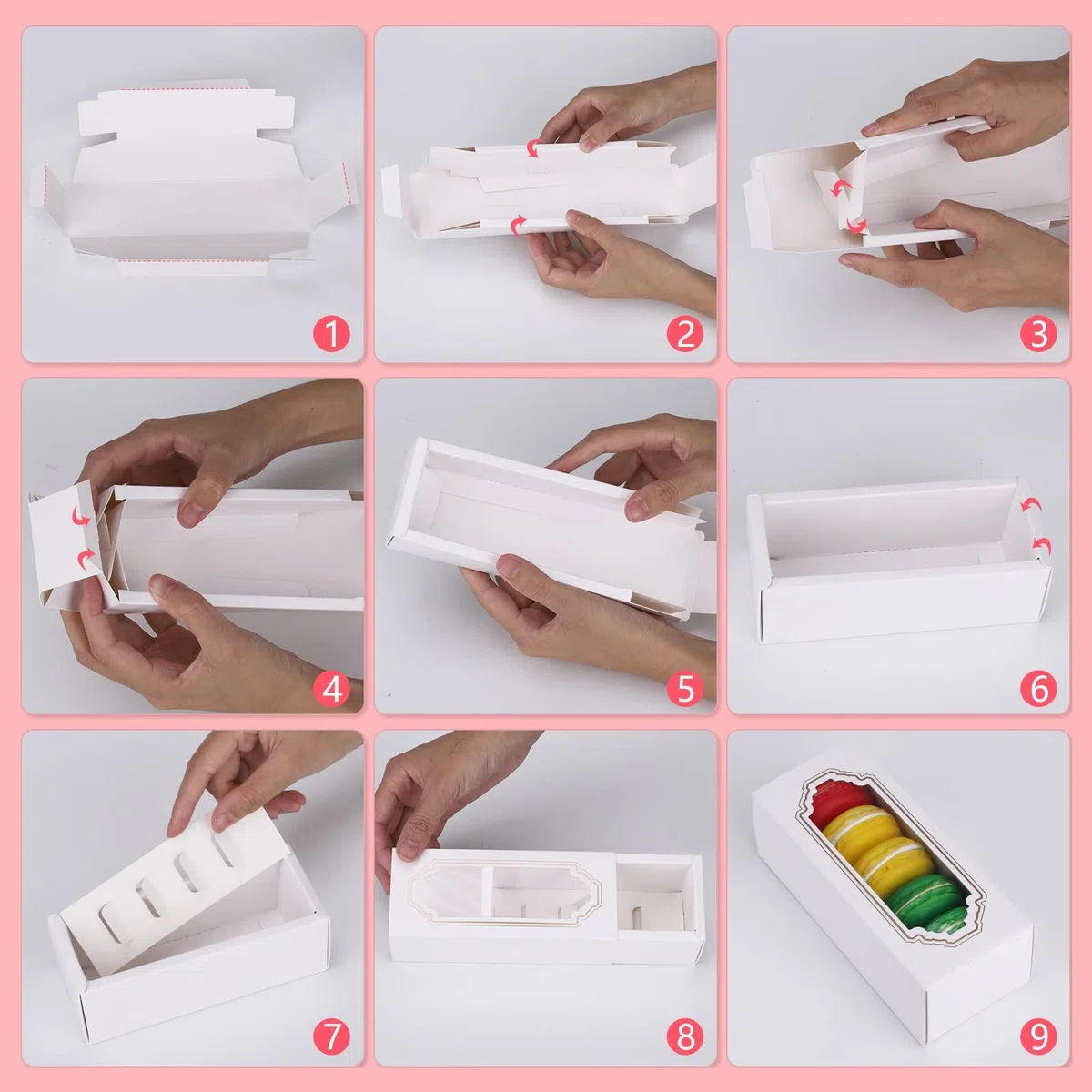 1
2
3
4
5
6
7
8
9